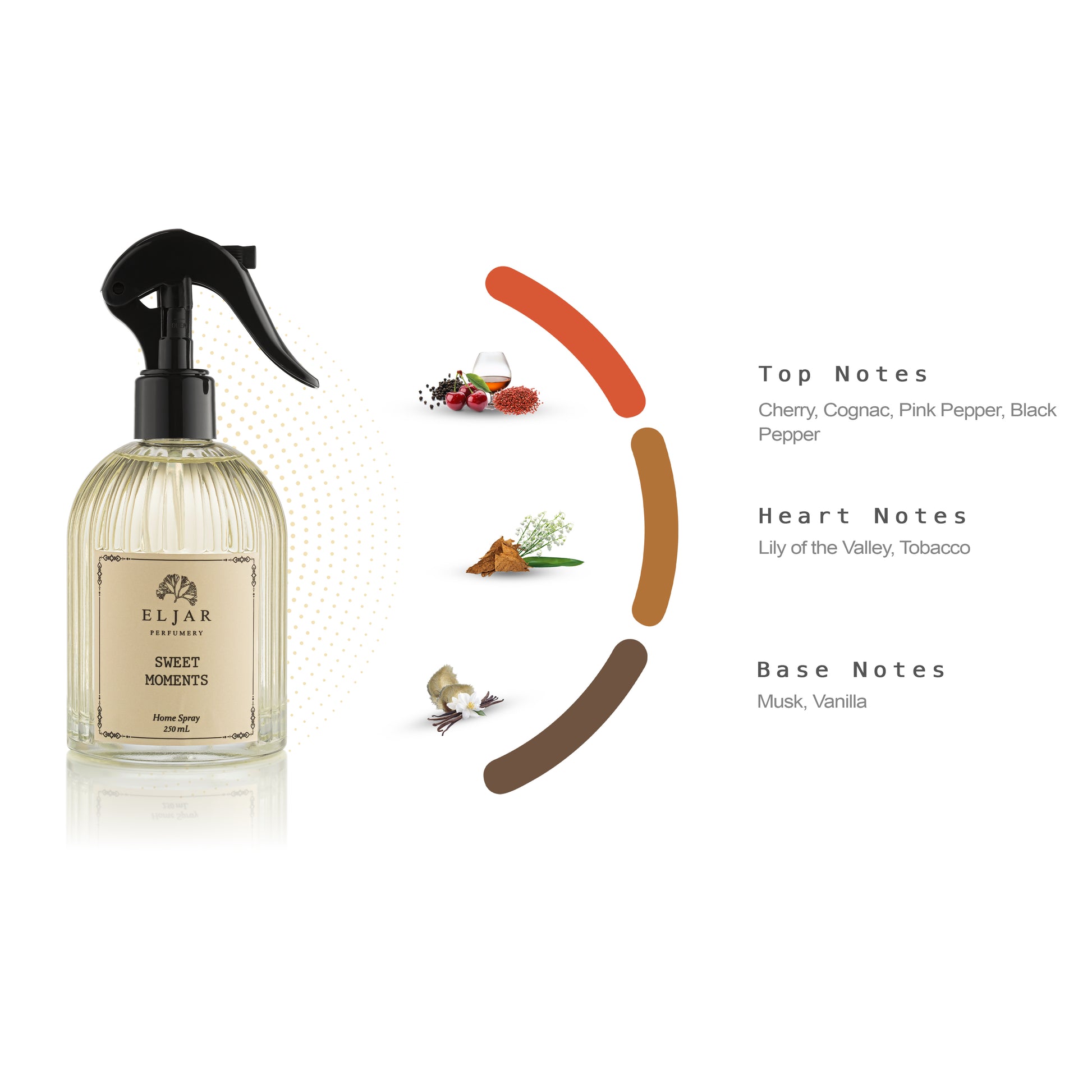 ELJAR
PERFUMERY

SWEET MOMENTS

Home Spray
250 mL

Top Notes
Cherry, Cognac, Pink Pepper, Black Pepper

Heart Notes
Lily of the Valley, Tobacco

Base Notes
Musk, Vanilla