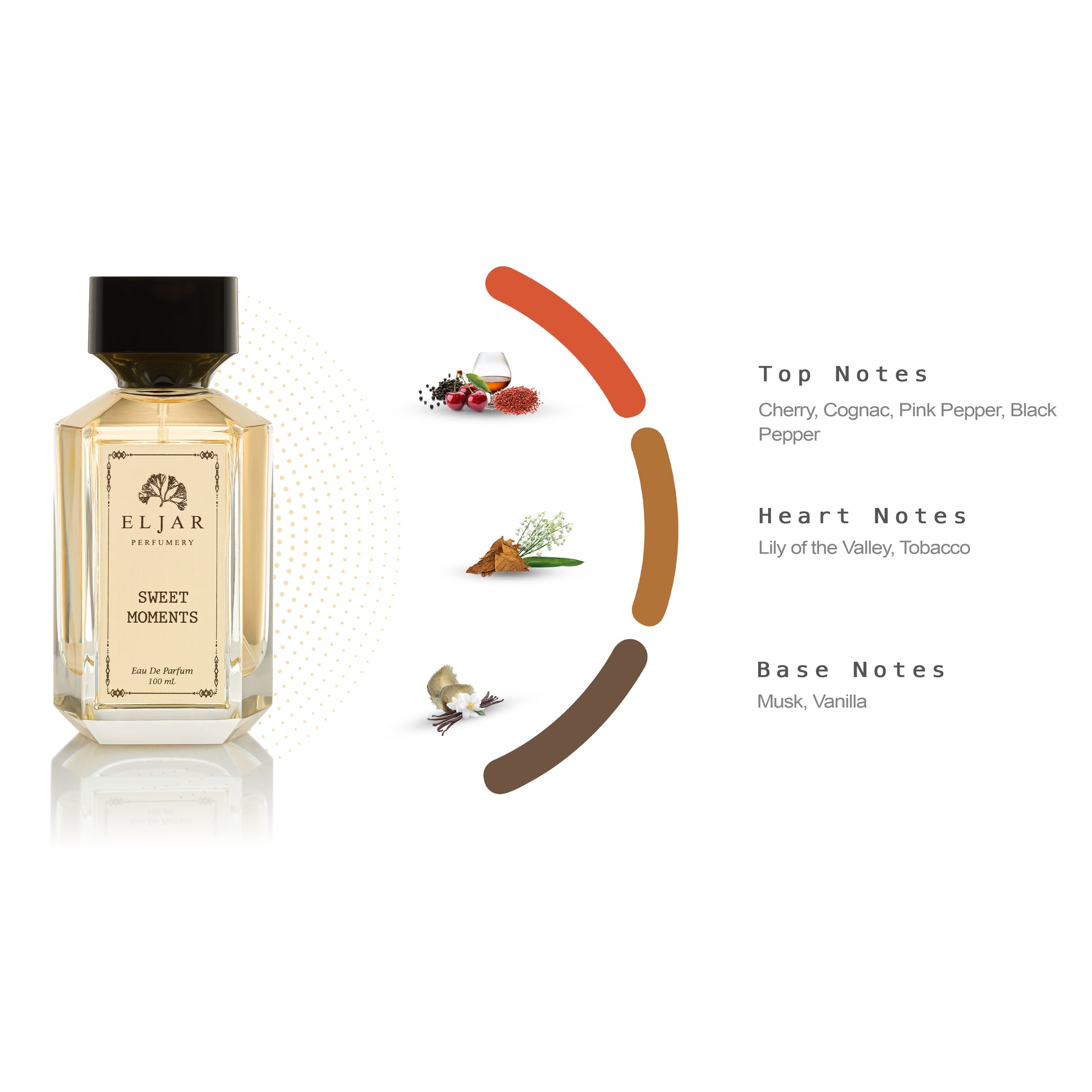 ELJAR
PERFUMERY

SWEET MOMENTS

Eau De Parfum
100 mL

Top Notes
Cherry, Cognac, Pink Pepper, Black Pepper

Heart Notes
Lily of the Valley, Tobacco

Base Notes
Musk, Vanilla