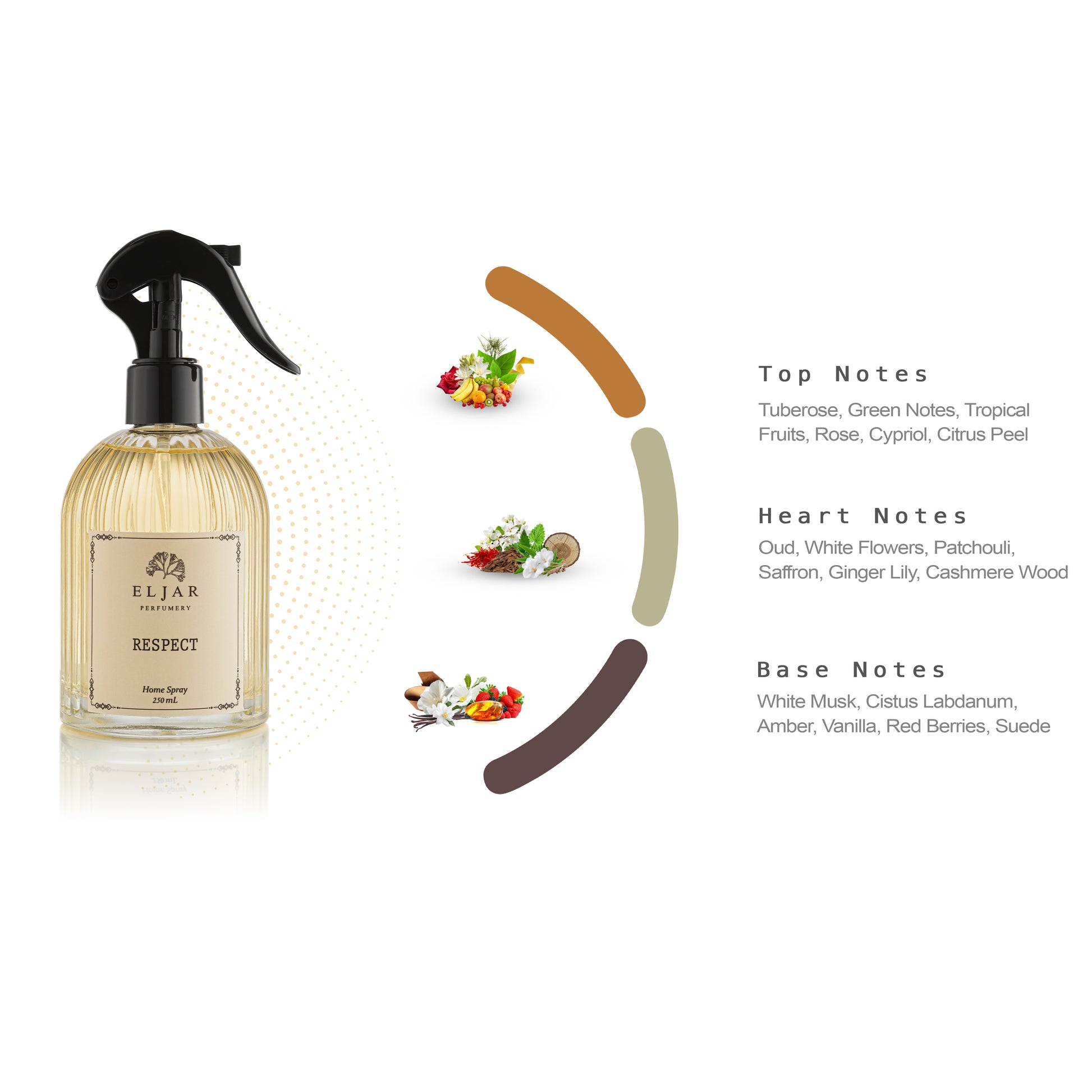 ELJAR
PERFUMERY

RESPECT

Home Spray
250 mL

Top Notes
Tuberose, Green Notes, Tropical Fruits, Rose, Cypriol, Citrus Peel

Heart Notes
Oud, White Flowers, Patchouli, Saffron, Ginger Lily, Cashmere Wood

Base Notes
White Musk, Cistus Labdanum, Amber, Vanilla, Red Berries, Suede