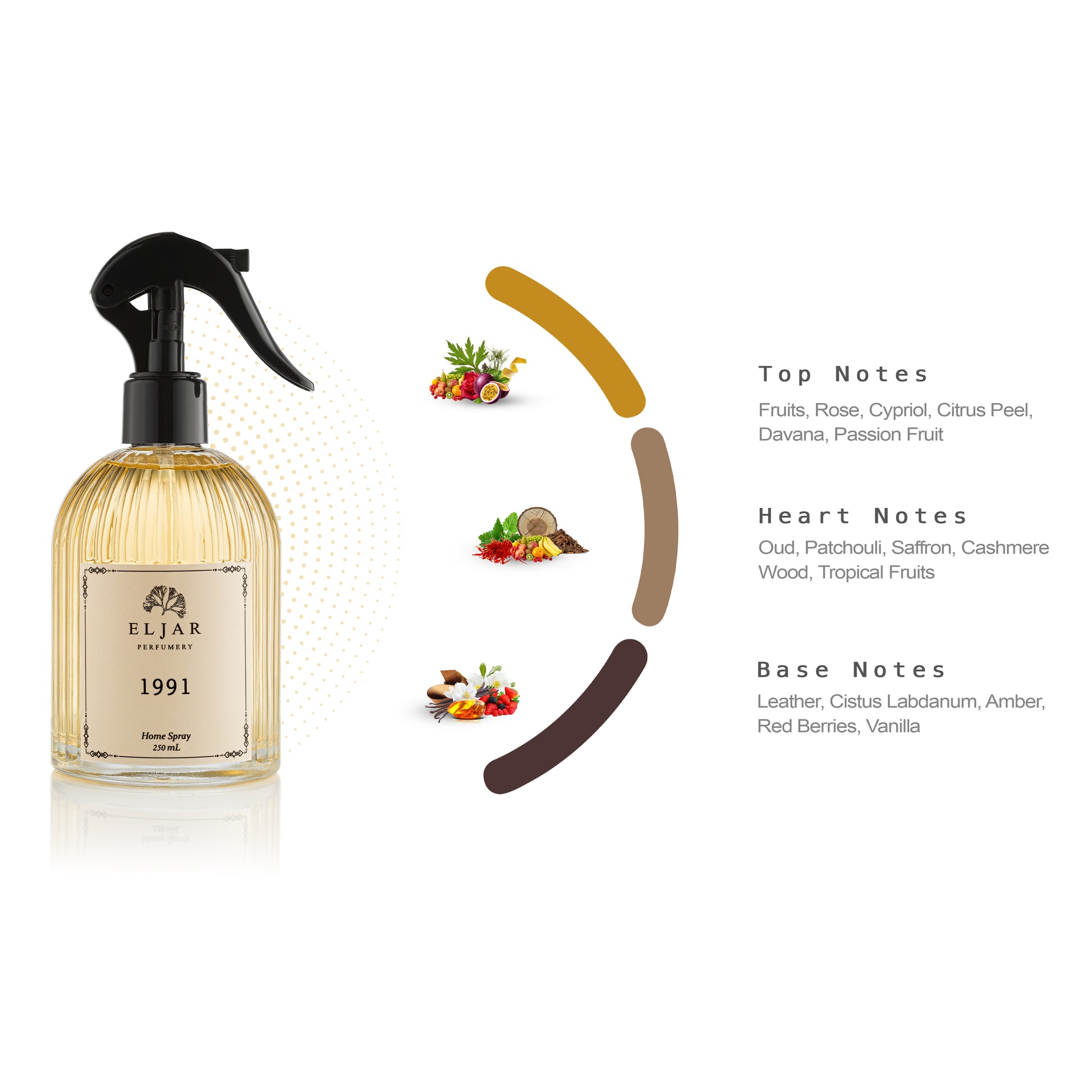 ELJAR
PERFUMERY

1991

Home Spray
250 mL

Top Notes
Fruits, Rose, Cypriol, Citrus Peel, Davana, Passion Fruit

Heart Notes
Oud, Patchouli, Saffron, Cashmere Wood, Tropical Fruits

Base Notes
Leather, Cistus Labdanum, Amber, Red Berries, Vanilla