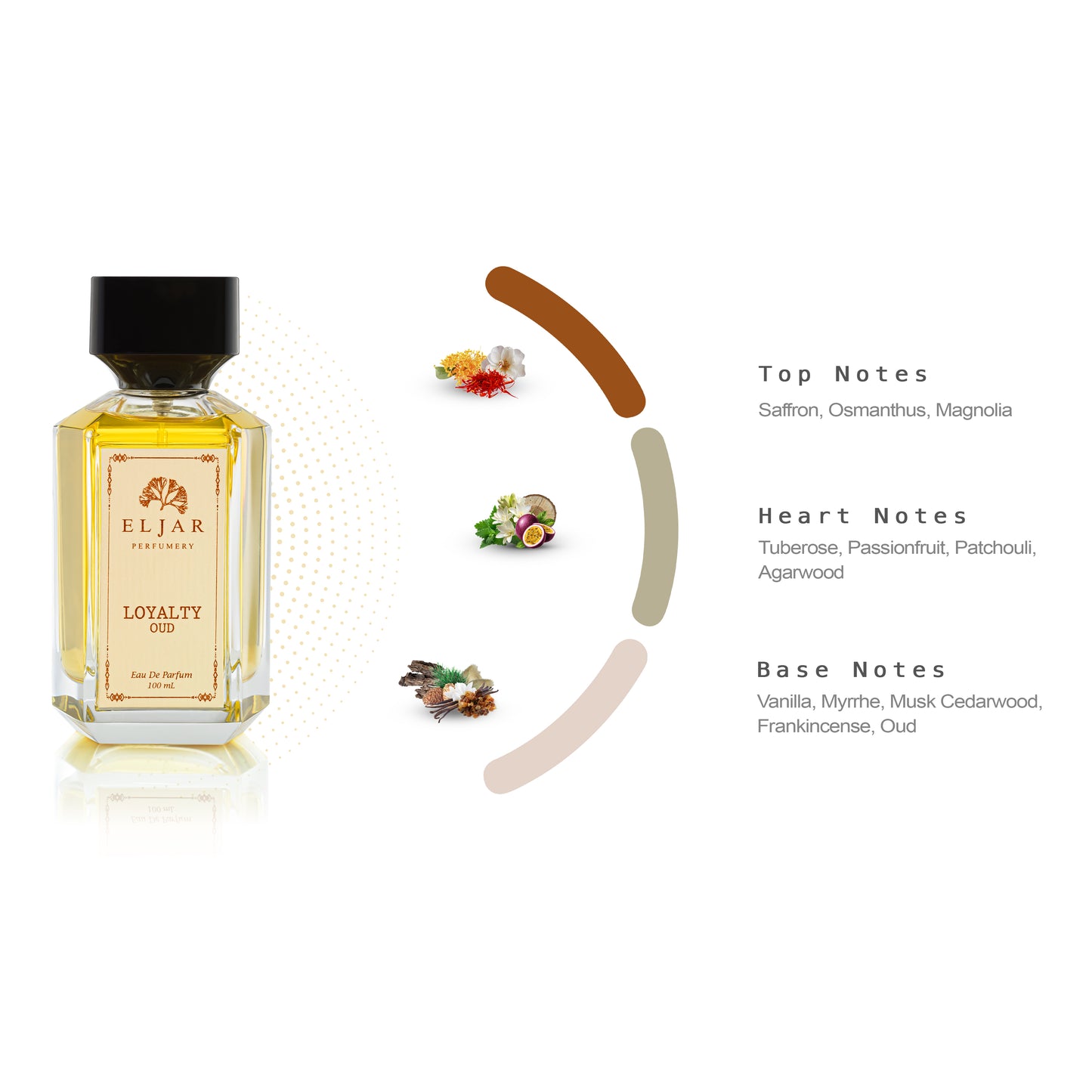 ELJAR
PERFUMERY

LOYALTY
OUD

Eau De Parfum
100 mL

Top Notes
Saffron, Osmanthus, Magnolia

Heart Notes
Tuberose, Passionfruit, Patchouli, Agarwood

Base Notes
Vanilla, Myrrhe, Musk Cedarwood, Frankincense, Oud